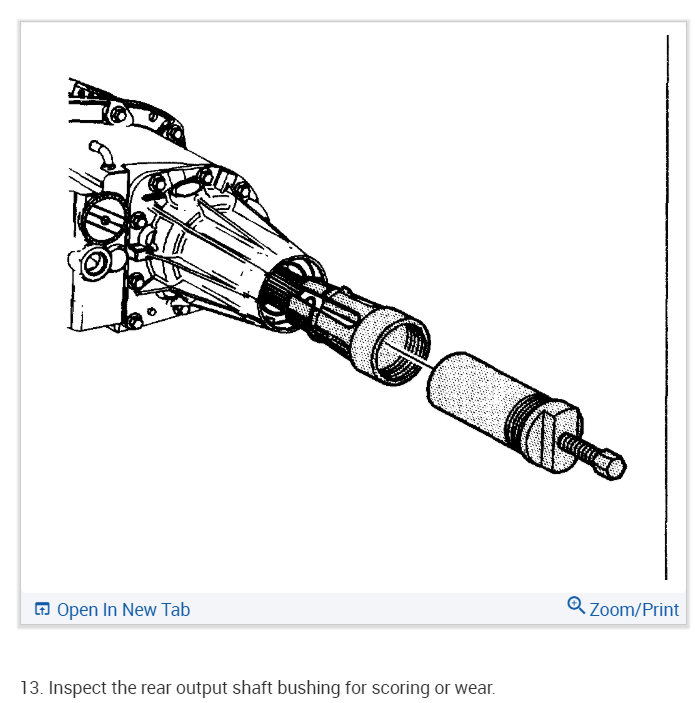 Open In New Tab

Zoom/Print

13. Inspect the rear output shaft bushing for scoring or wear.