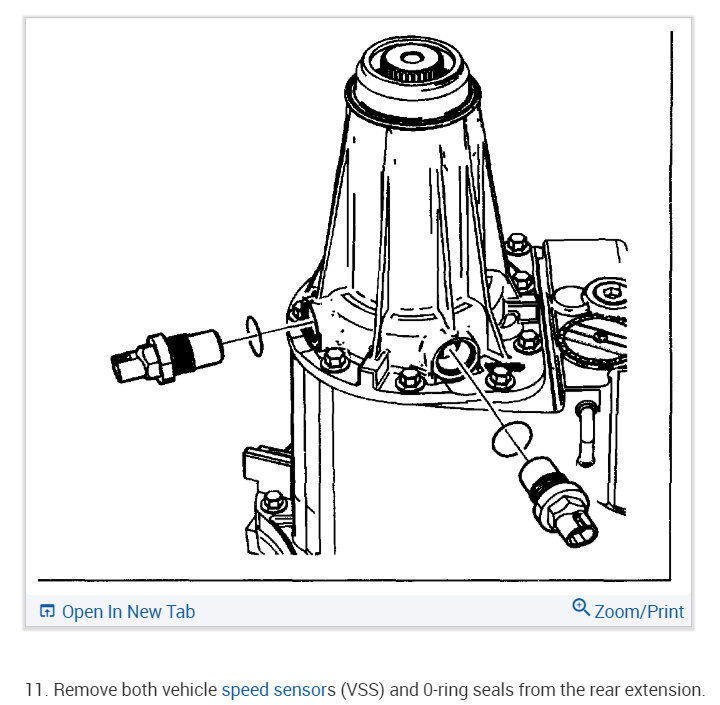 Open In New Tab

Zoom/Print

11. Remove both vehicle speed sensors (VSS) and 0-ring seals from the rear extension.