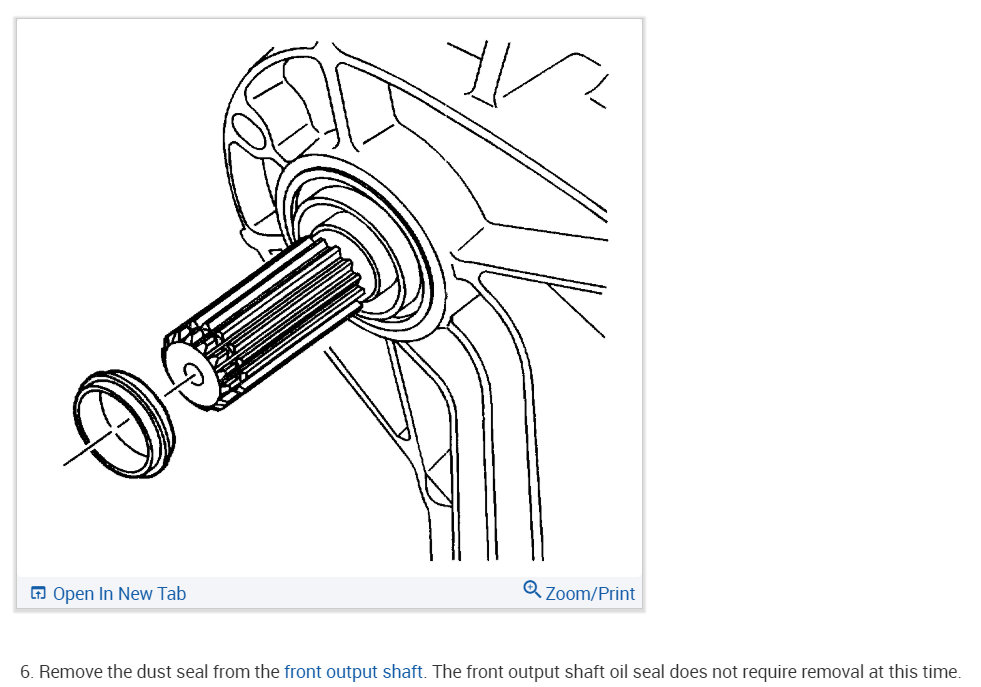 Open In New Tab

Zoom/Print

6. Remove the dust seal from the front output shaft. The front output shaft oil seal does not require removal at this time.