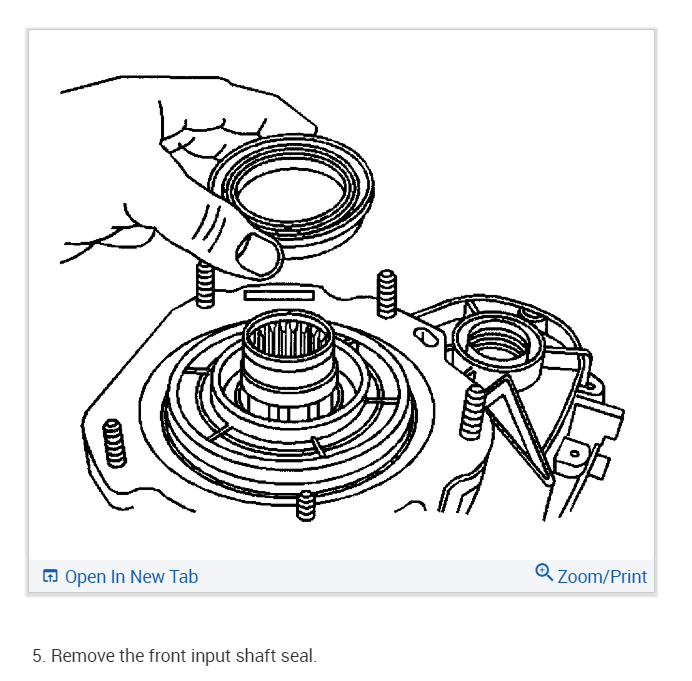 Open In New Tab

Zoom/Print

5. Remove the front input shaft seal.