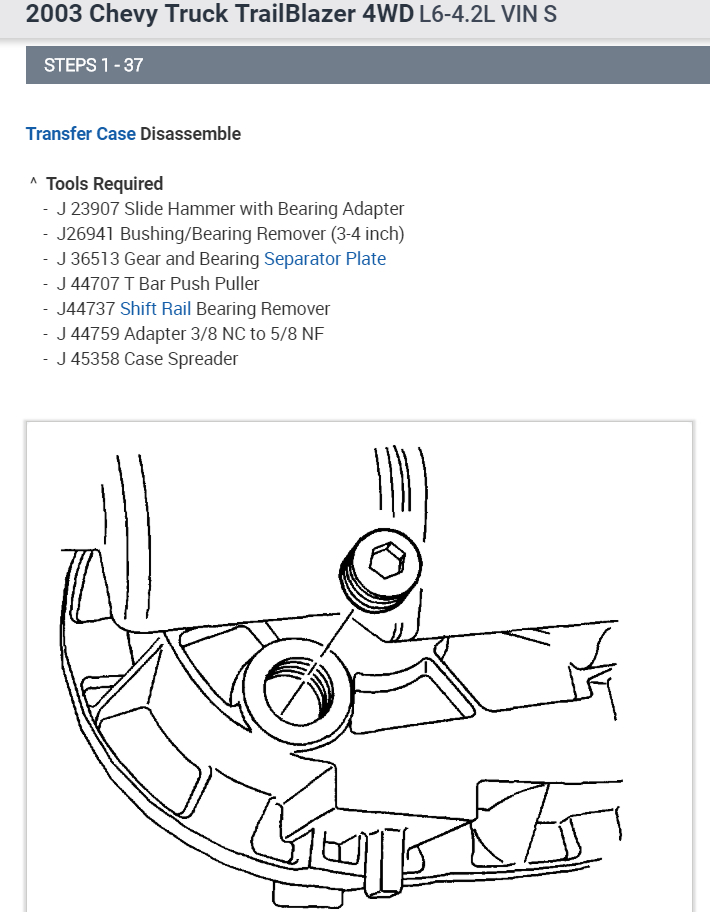 2003 Chevy Truck TrailBlazer 4WD L6-4.2L VIN S

STEPS 1 - 37

Transfer Case Disassemble

^ Tools Required

- J 23907 Slide Hammer with Bearing Adapter
- J26941 Bushing/Bearing Remover (3-4 inch)
- J 36513 Gear and Bearing Separator Plate
- J 44707 T Bar Push Puller
- J44737 Shift Rail Bearing Remover
- J 44759 Adapter 3/8 NC to 5/8 NF
- J 45358 Case Spreader