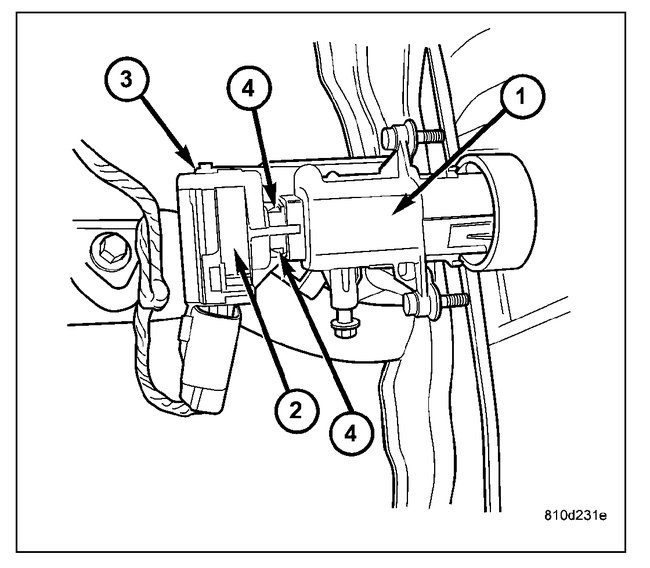 3
4
1
2
4
810d231e