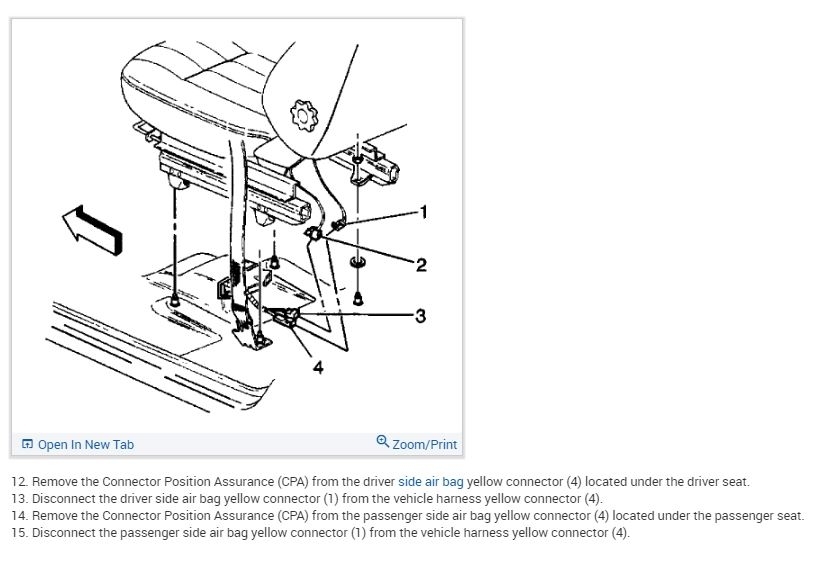 1
2
3
4

Open In New Tab
Zoom/Print

12. Remove the Connector Position Assurance (CPA) from the driver side air bag yellow connector (4) located under the driver seat.
13. Disconnect the driver side air bag yellow connector (1) from the vehicle harness yellow connector (4).
14. Remove the Connector Position Assurance (CPA) from the passenger side air bag yellow connector (4) located under the passenger seat.
15. Disconnect the passenger side air bag yellow connector (1) from the vehicle harness yellow connector (4).