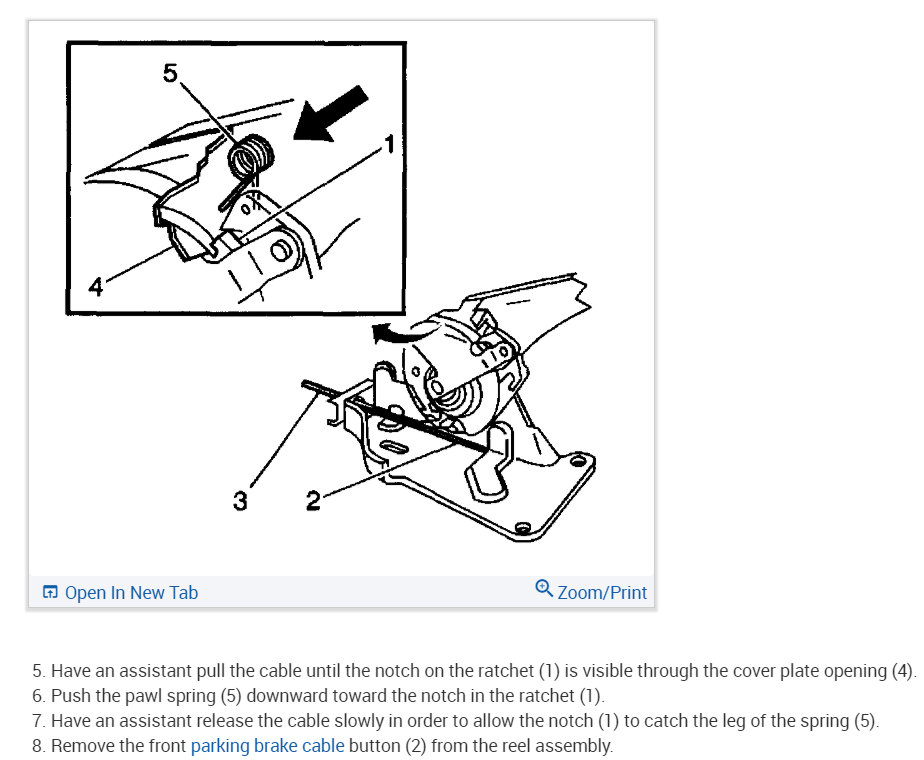 5

1

4

3 2

Open In New Tab

Zoom/Print

5. Have an assistant pull the cable until the notch on the ratchet (1) is visible through the cover plate opening (4).
6. Push the pawl spring (5) downward toward the notch in the ratchet (1).
7. Have an assistant release the cable slowly in order to allow the notch (1) to catch the leg of the spring (5).
8. Remove the front parking brake cable button (2) from the reel assembly.