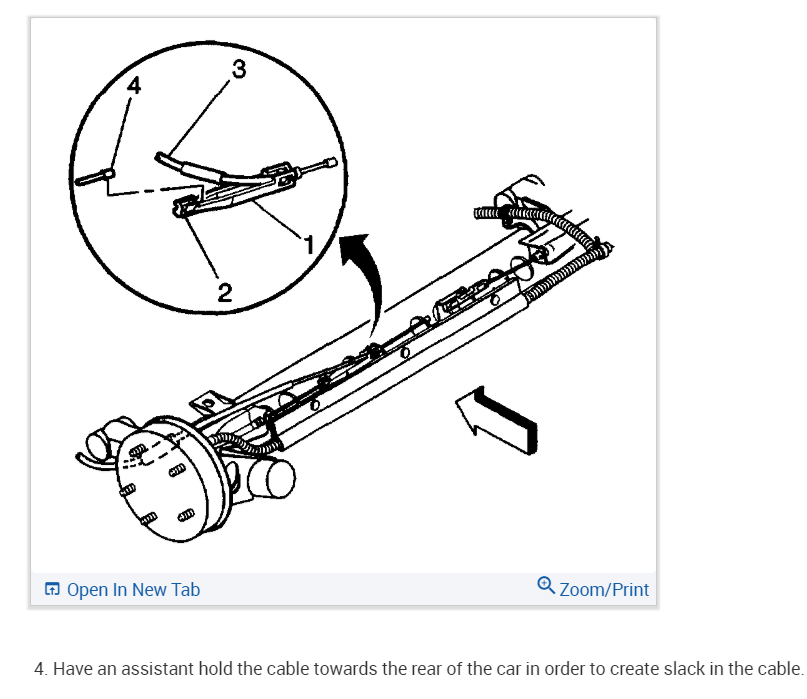 4
3
1
2

Open In New Tab
Zoom/Print

4. Have an assistant hold the cable towards the rear of the car in order to create slack in the cable.