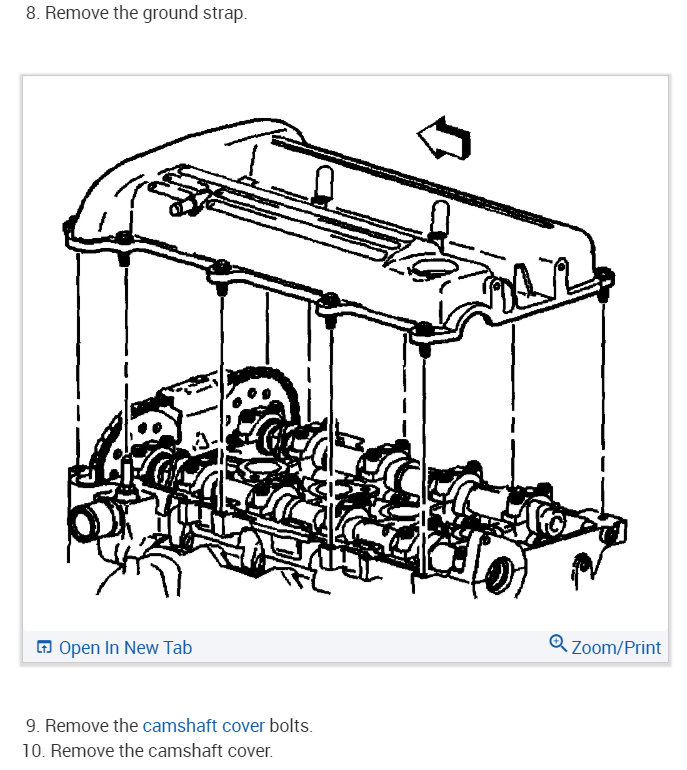 8. Remove the ground strap.

Open In New Tab

Zoom/Print

9. Remove the camshaft cover bolts.
10. Remove the camshaft cover.