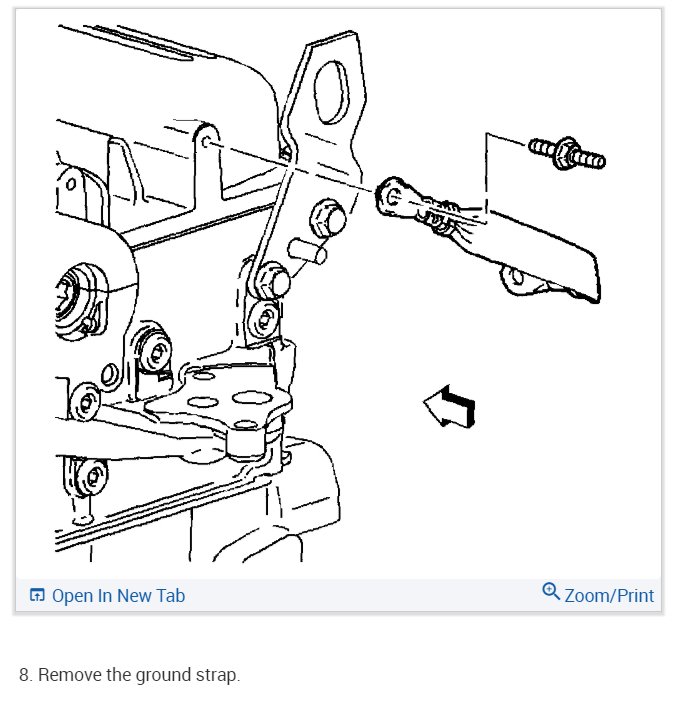 Open In New Tab

Zoom/Print

8. Remove the ground strap.