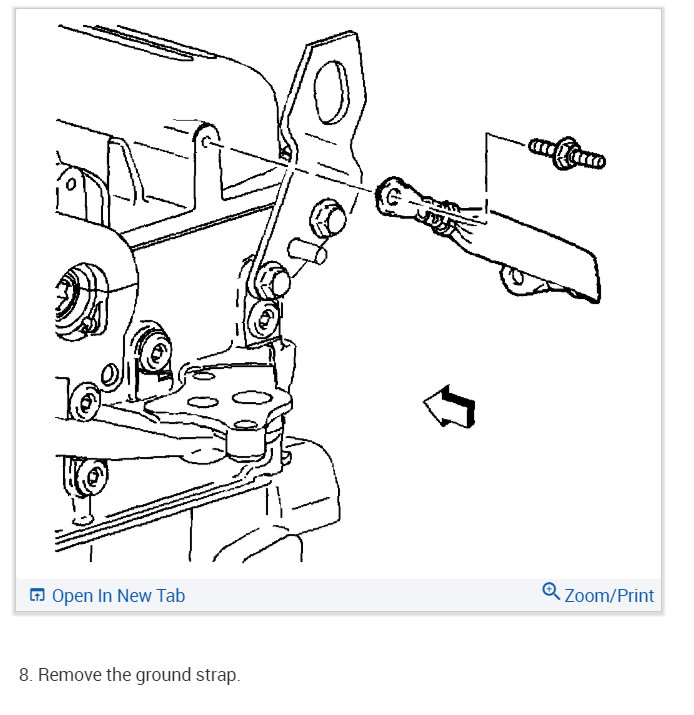 Open In New Tab

Zoom/Print

8. Remove the ground strap.