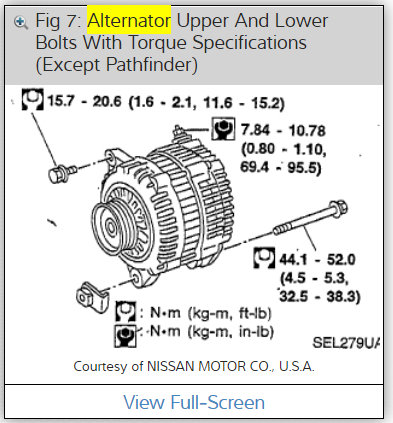 Fig 7: Alternator Upper And Lower Bolts With Torque Specifications (Except Pathfinder)

15.7 - 20.6 (1.6 - 2.1, 11.6 - 15.2)

7.84 - 10.78 (0.80 - 1.10, 69.4 - 95.5)

44.1 - 52.0 (4.5 - 5.3, 32.5 - 38.3)

: N•m (kg-m, ft-lb)
: N•m (kg-m, in-lb)

SEL279UA

Courtesy of NISSAN MOTOR CO., U.S.A.

View Full-Screen