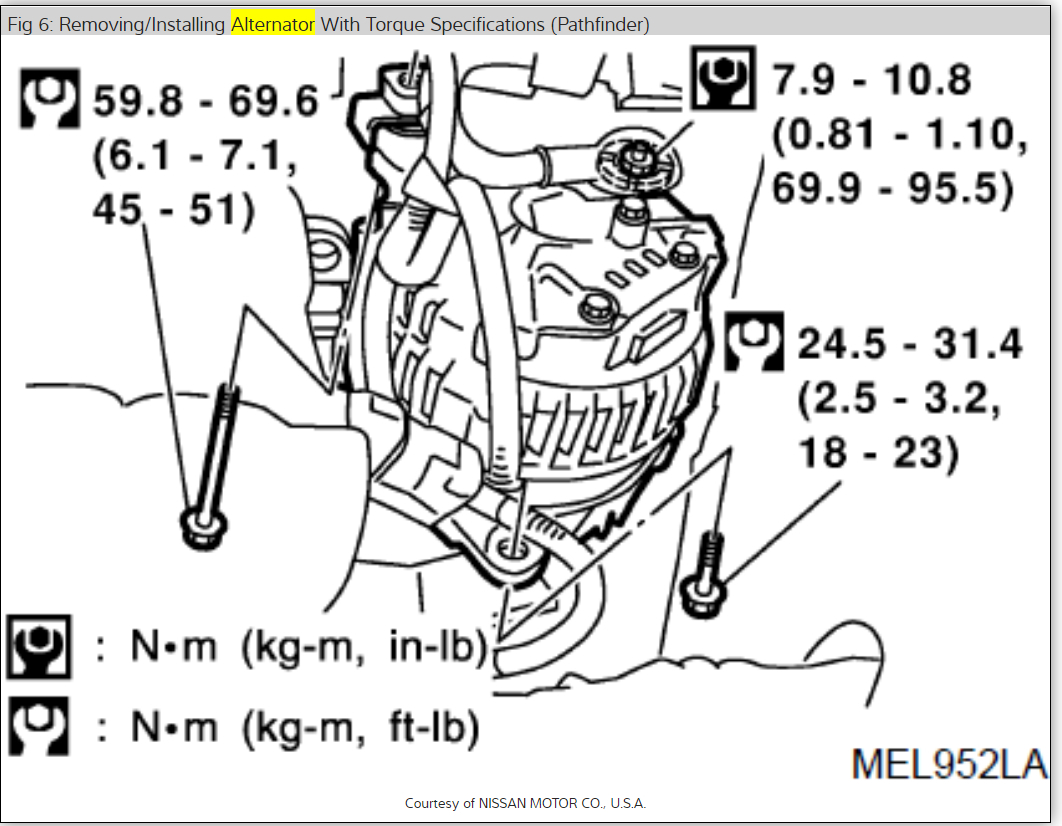 Fig 6: Removing/Installing Alternator With Torque Specifications (Pathfinder)

59.8 - 69.6 (6.1 - 7.1, 45 - 51)

7.9 - 10.8 (0.81 - 1.10, 69.9 - 95.5)

24.5 - 31.4 (2.5 - 3.2, 18 - 23)

: N•m (kg-m, in-lb)

: N•m (kg-m, ft-lb)

MEL952LA

Courtesy of NISSAN MOTOR CO., U.S.A.