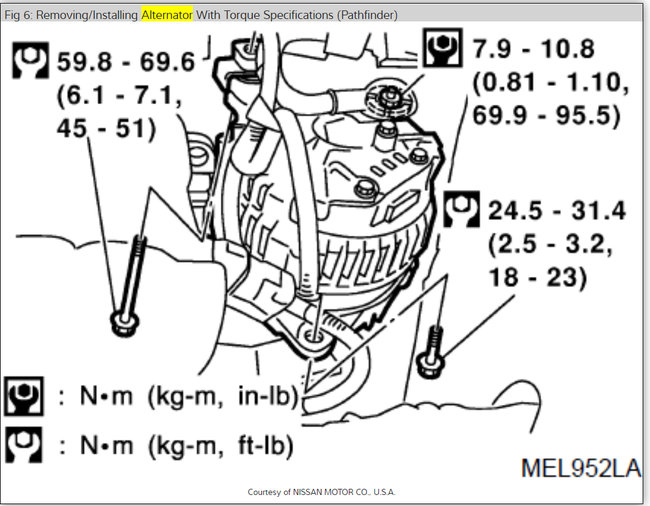 Fig 6: Removing/Installing Alternator With Torque Specifications (Pathfinder)

59.8 - 69.6 (6.1 - 7.1, 45 - 51)

7.9 - 10.8 (0.81 - 1.10, 69.9 - 95.5)

24.5 - 31.4 (2.5 - 3.2, 18 - 23)

: N•m (kg-m, in-lb)

: N•m (kg-m, ft-lb)

MEL952LA

Courtesy of NISSAN MOTOR CO., U.S.A.