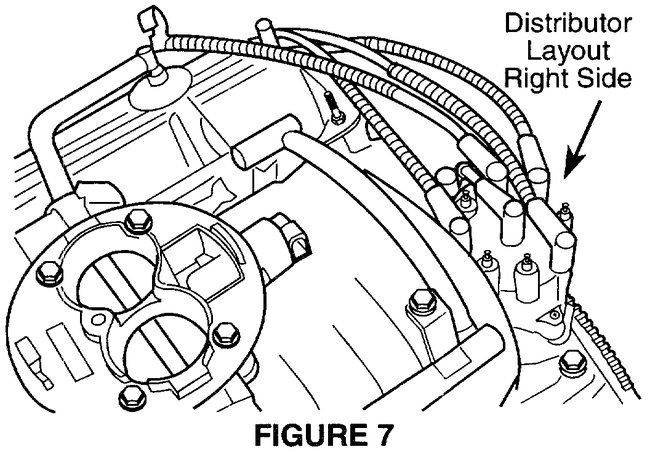 Distributor Layout Right Side

FIGURE 7