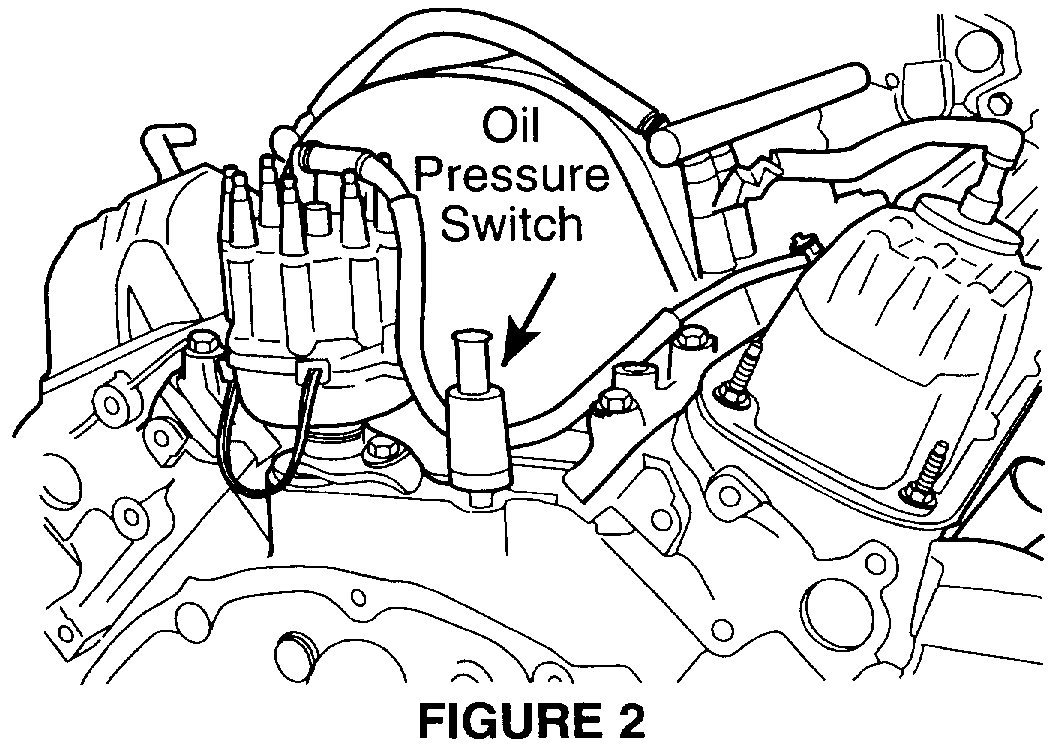 Oil
Pressure
Switch

FIGURE 2