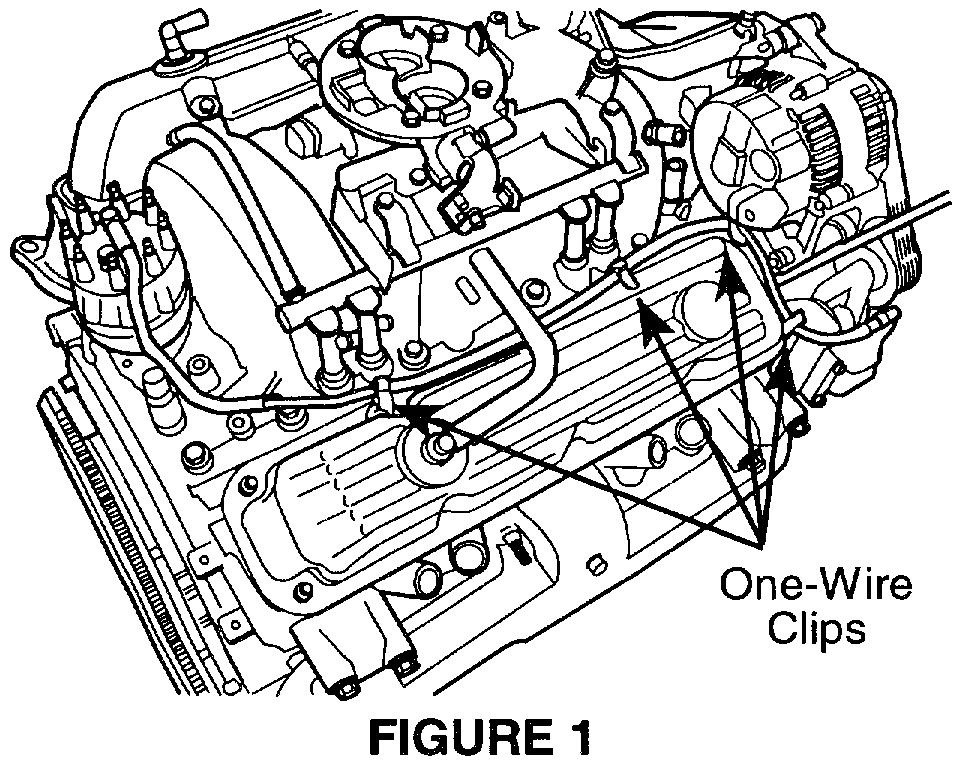 One-Wire Clips

FIGURE 1