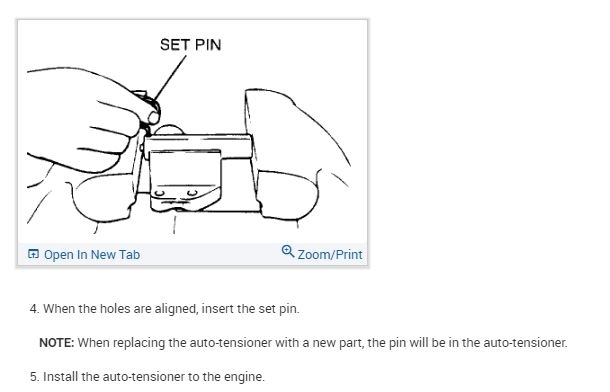 SET PIN

Open In New Tab

Zoom/Print

4. When the holes are aligned, insert the set pin.

NOTE: When replacing the auto-tensioner with a new part, the pin will be in the auto-tensioner.

5. Install the auto-tensioner to the engine.