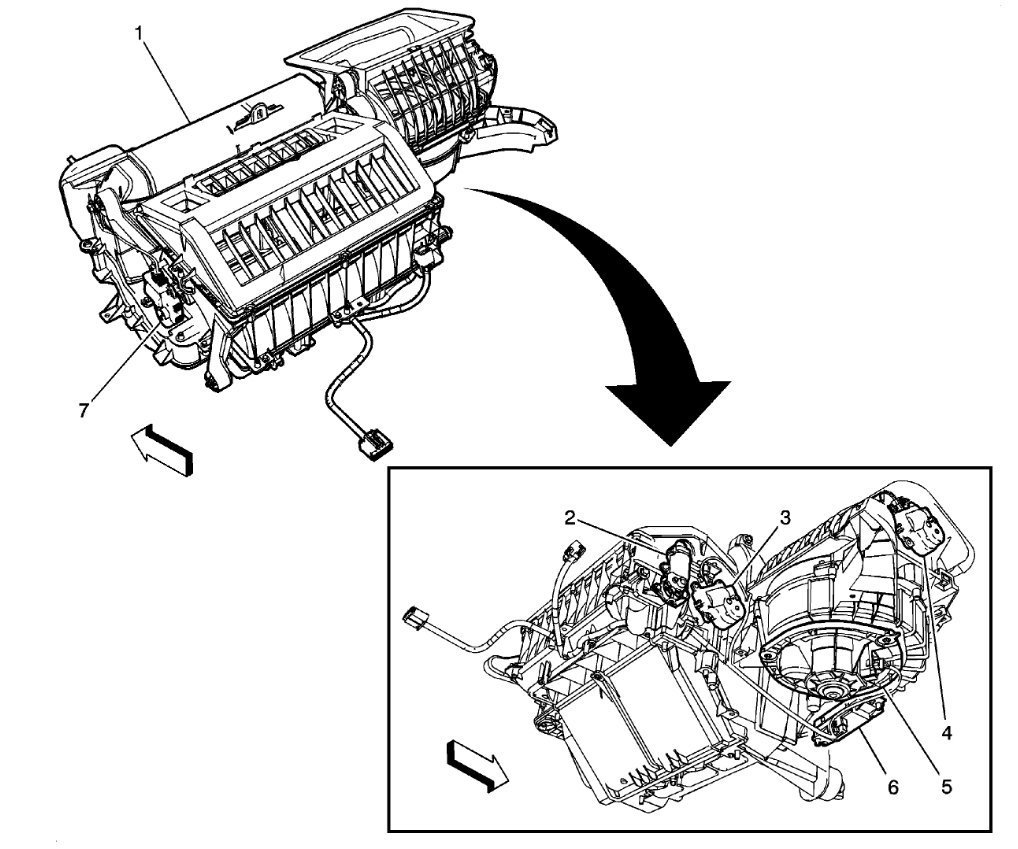 1
7
2
3
4
5
6