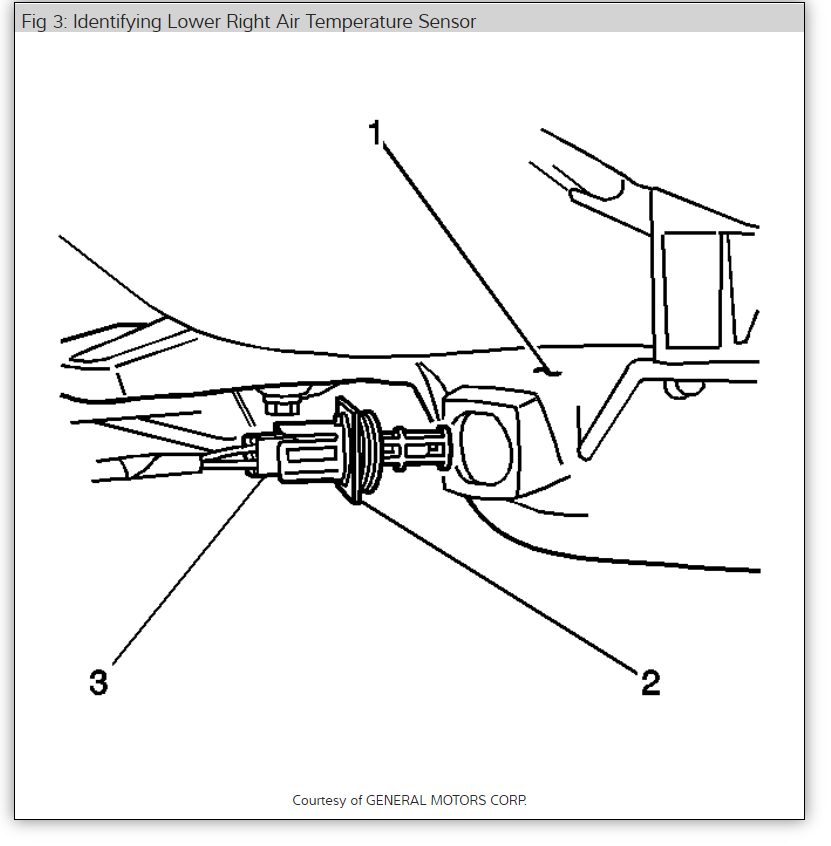 Fig 3: Identifying Lower Right Air Temperature Sensor

1

3

2

Courtesy of GENERAL MOTORS CORP.