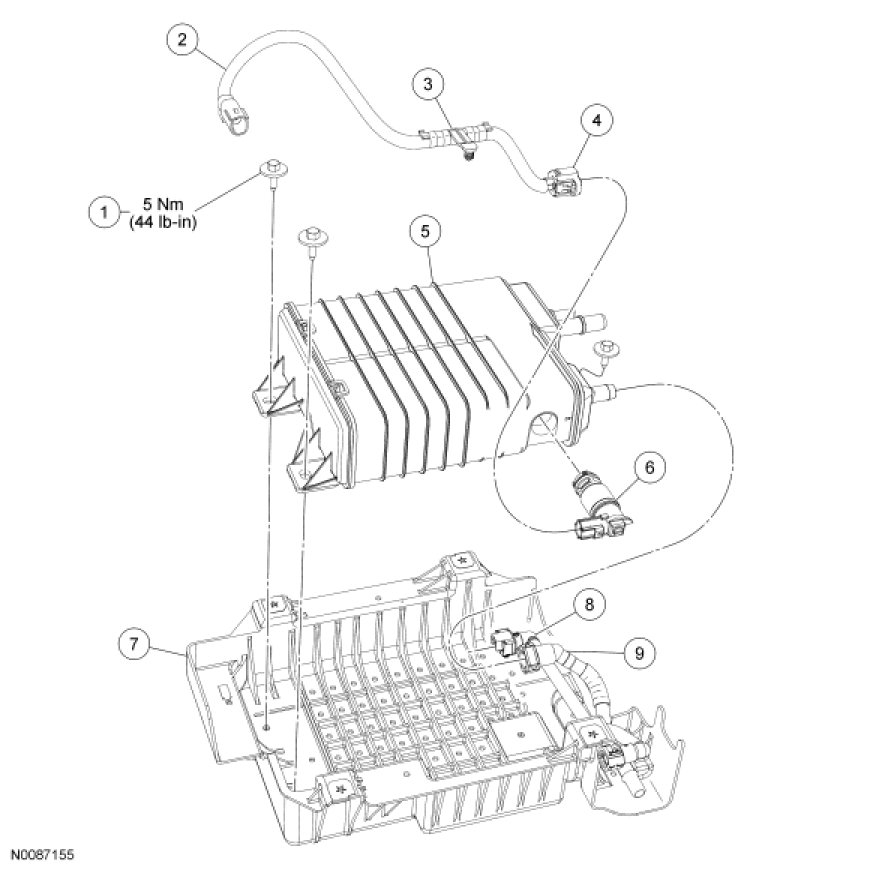 2
3
4
1
5 Nm
(44 lb-in)
5
6
8
7
9
N0087155