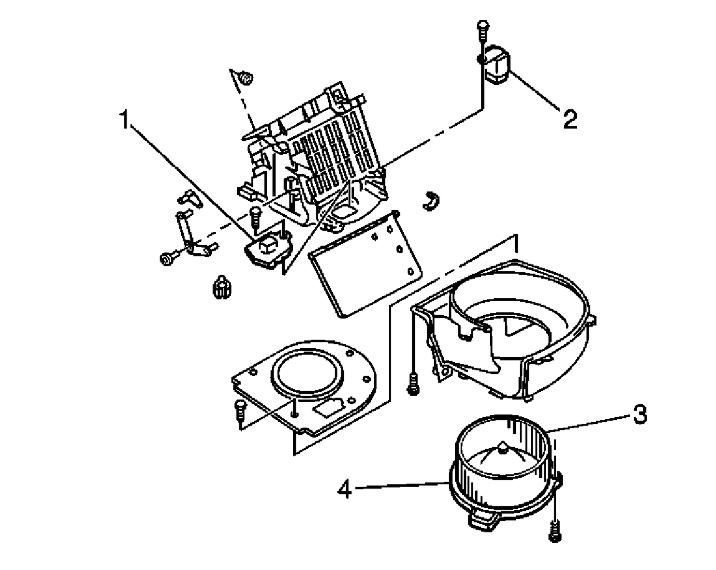 1
2
3
4