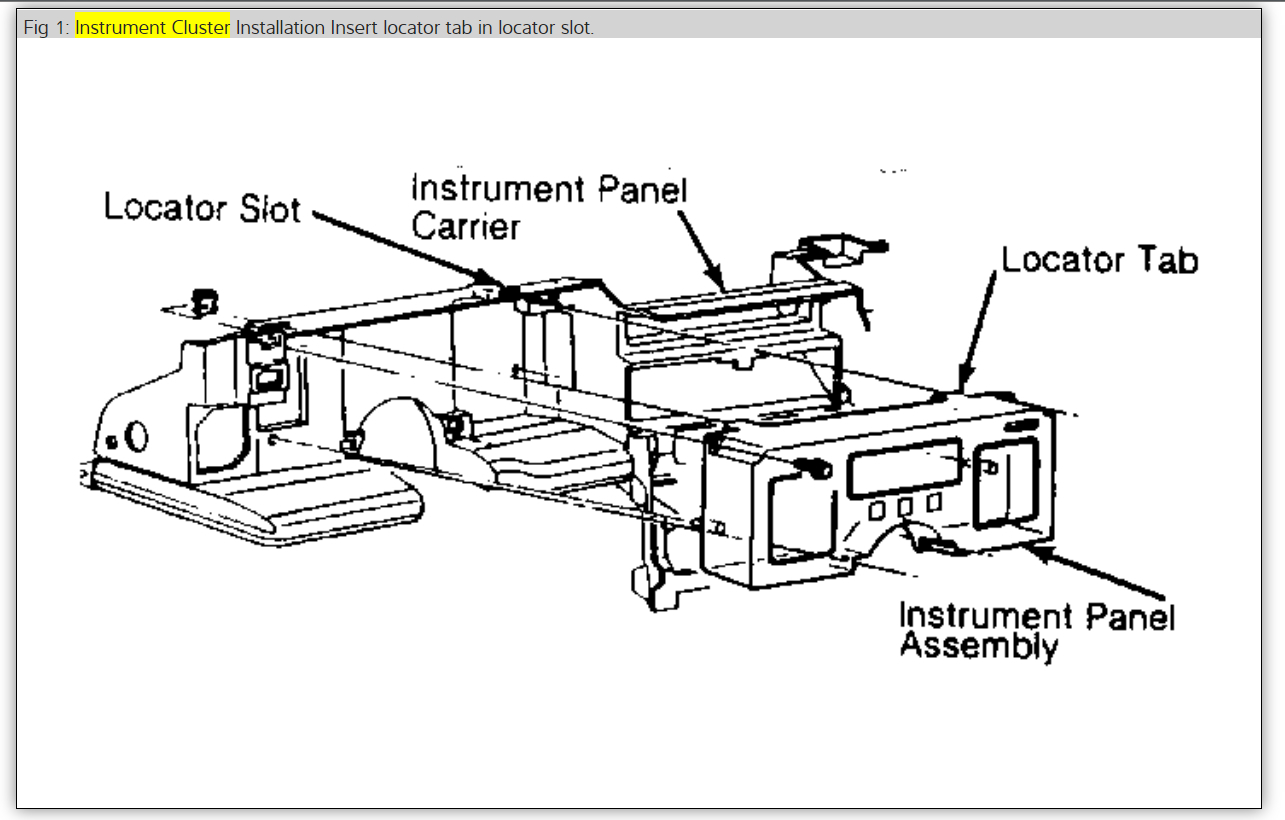 Fig 1: Instrument Cluster Installation Insert locator tab in locator slot.

Locator Slot

Instrument Panel Carrier

Locator Tab

Instrument Panel Assembly