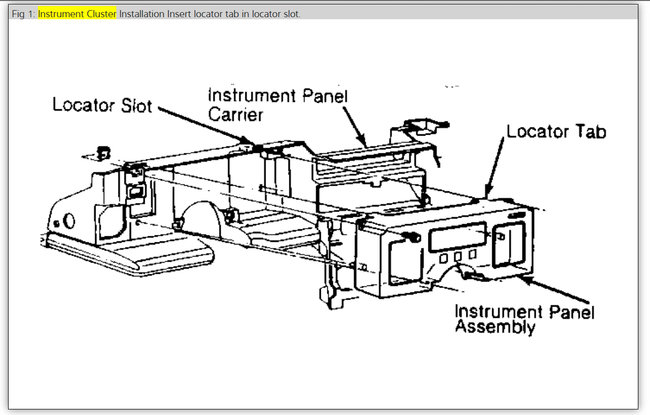 Fig 1: Instrument Cluster Installation Insert locator tab in locator slot.

Locator Slot

Instrument Panel Carrier

Locator Tab

Instrument Panel Assembly