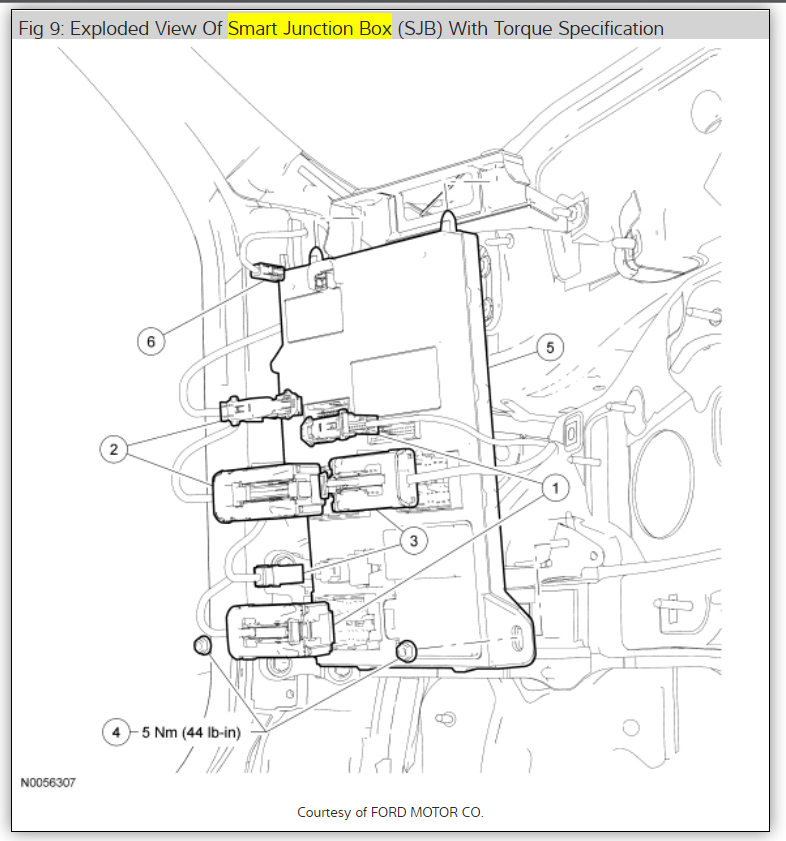 Fig 9: Exploded View Of Smart Junction Box (SJB) With Torque Specification

6

5

2

1

3

4 5 Nm (44 lb-in)

N0056307

Courtesy of FORD MOTOR CO.