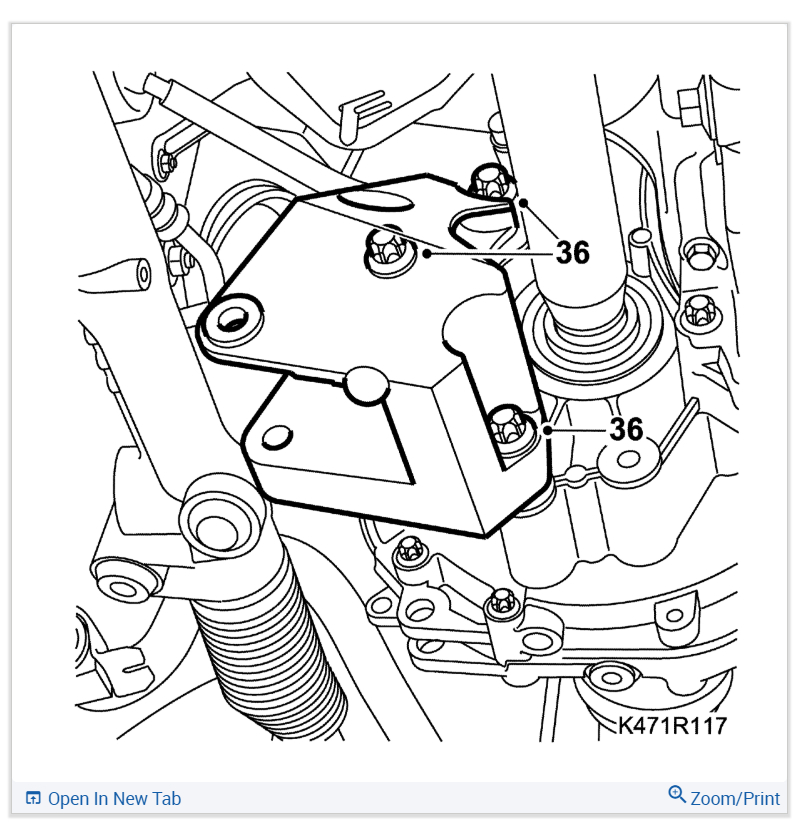 36

36

K471R117

Open In New Tab

Zoom/Print