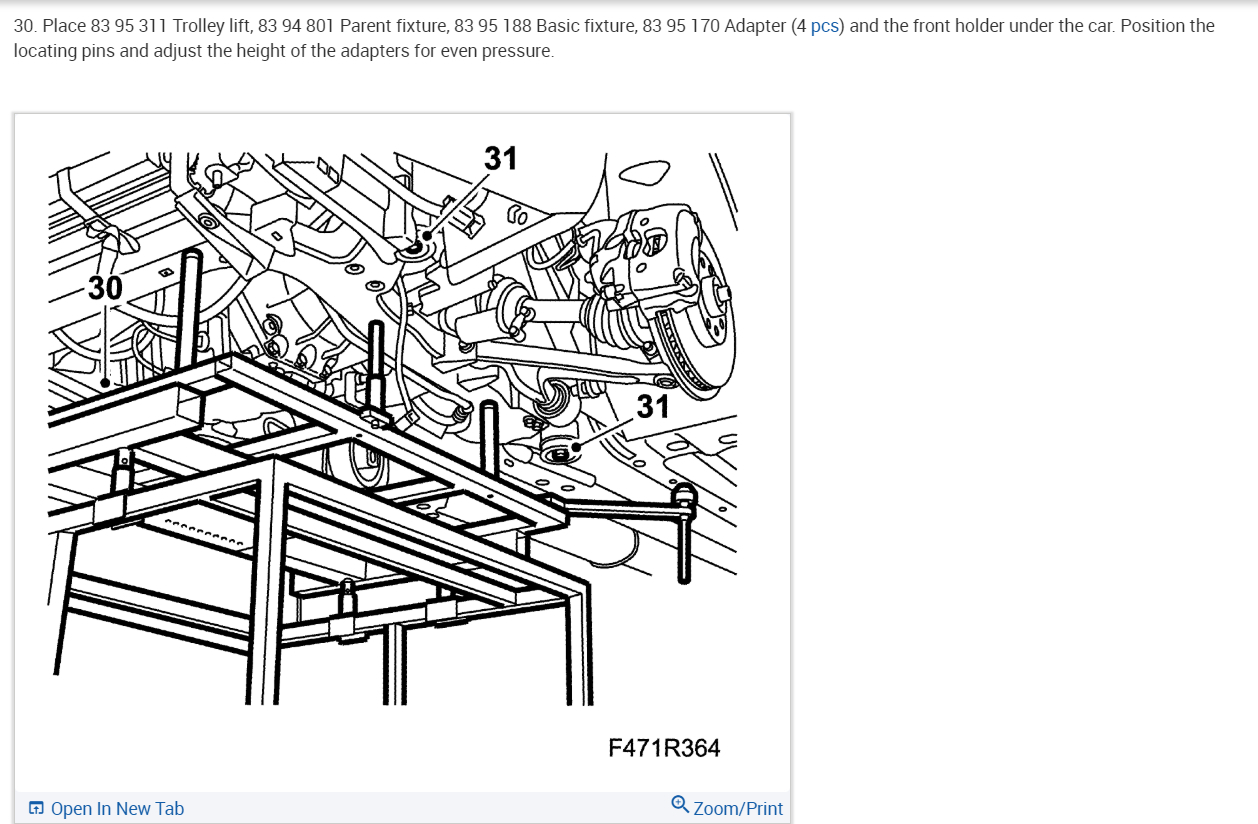 30. Place 83 95 311 Trolley lift, 83 94 801 Parent fixture, 83 95 188 Basic fixture, 83 95 170 Adapter (4 pcs) and the front holder under the car. Position the locating pins and adjust the height of the adapters for even pressure.

31

30

31

F471R364

Open In New Tab

Zoom/Print