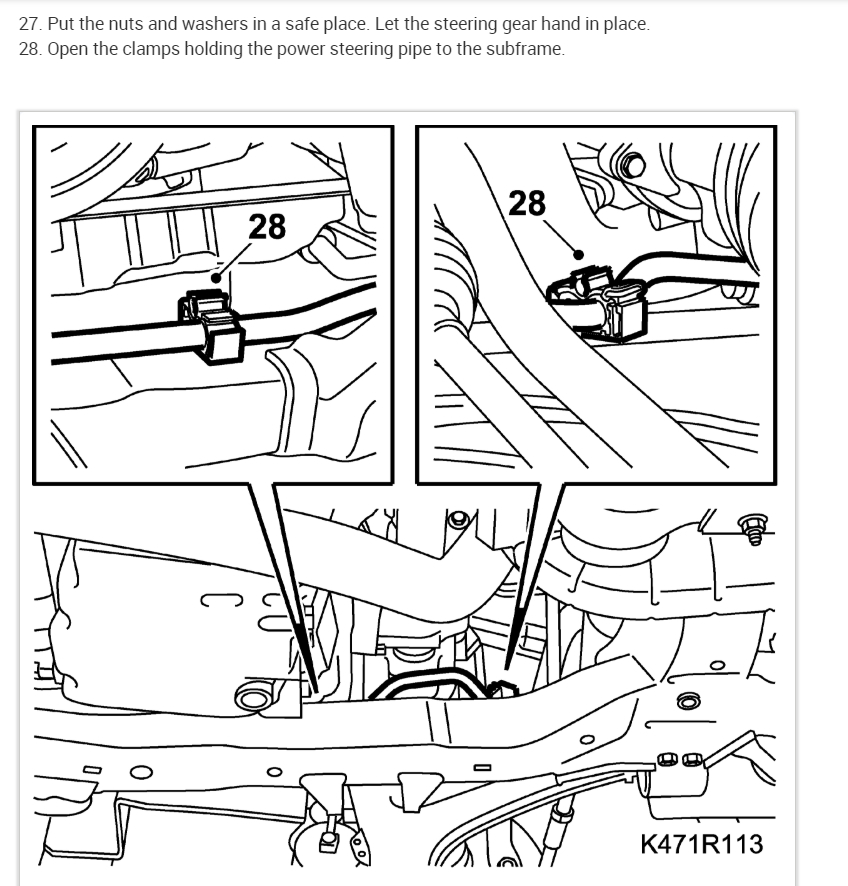 27. Put the nuts and washers in a safe place. Let the steering gear hand in place.
28. Open the clamps holding the power steering pipe to the subframe.

28

28

K471R113