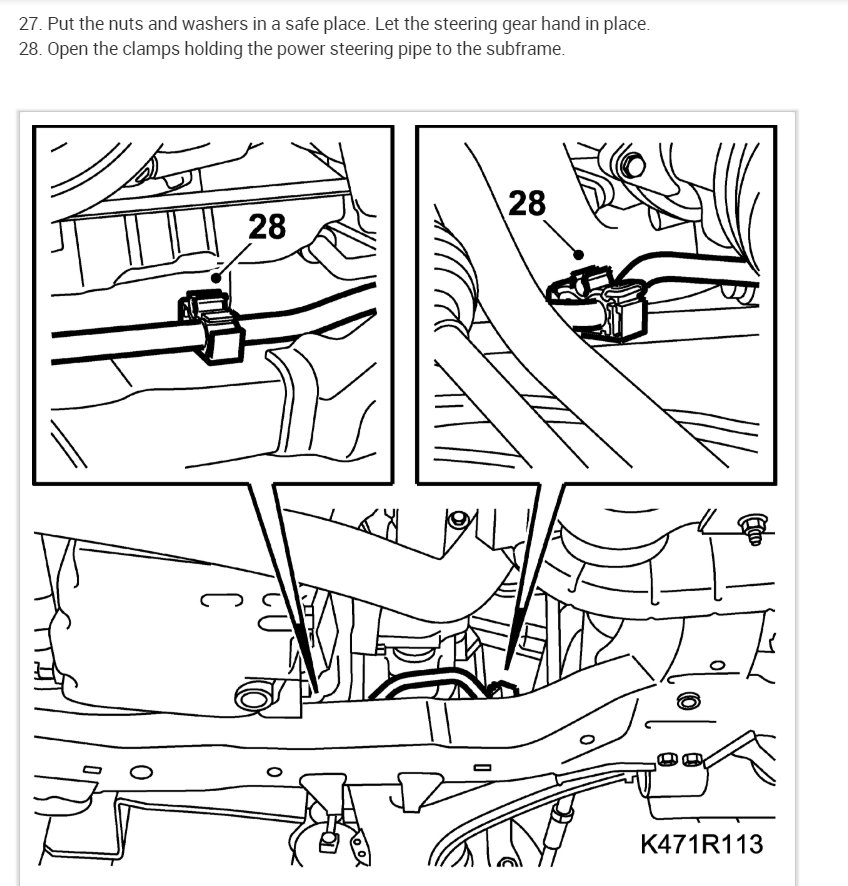 27. Put the nuts and washers in a safe place. Let the steering gear hand in place.
28. Open the clamps holding the power steering pipe to the subframe.

28

28

K471R113