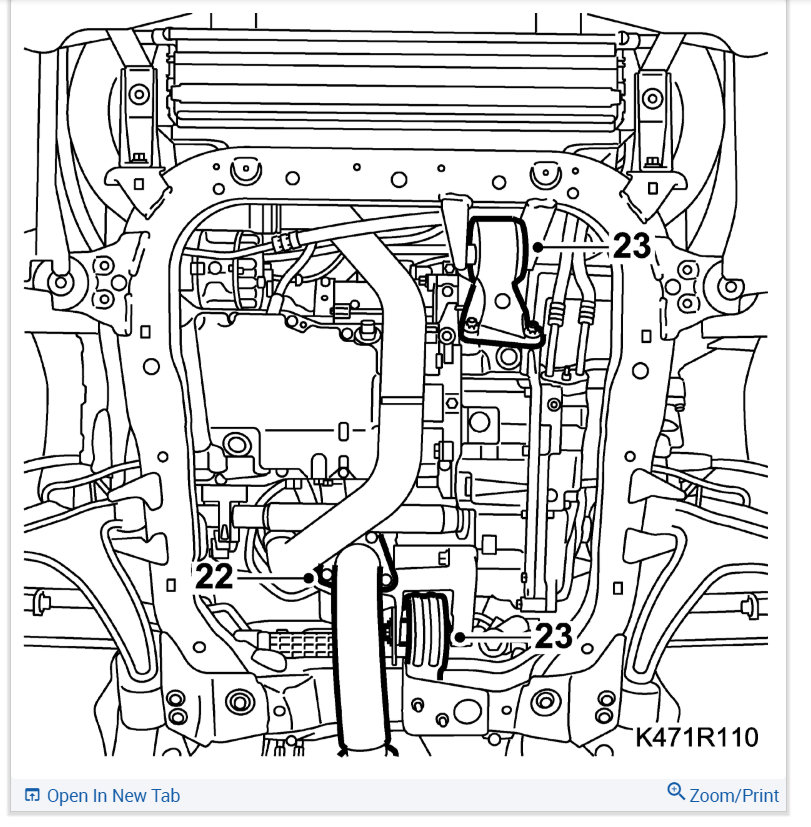 23
22
23
K471R110
Open In New Tab
Zoom/Print