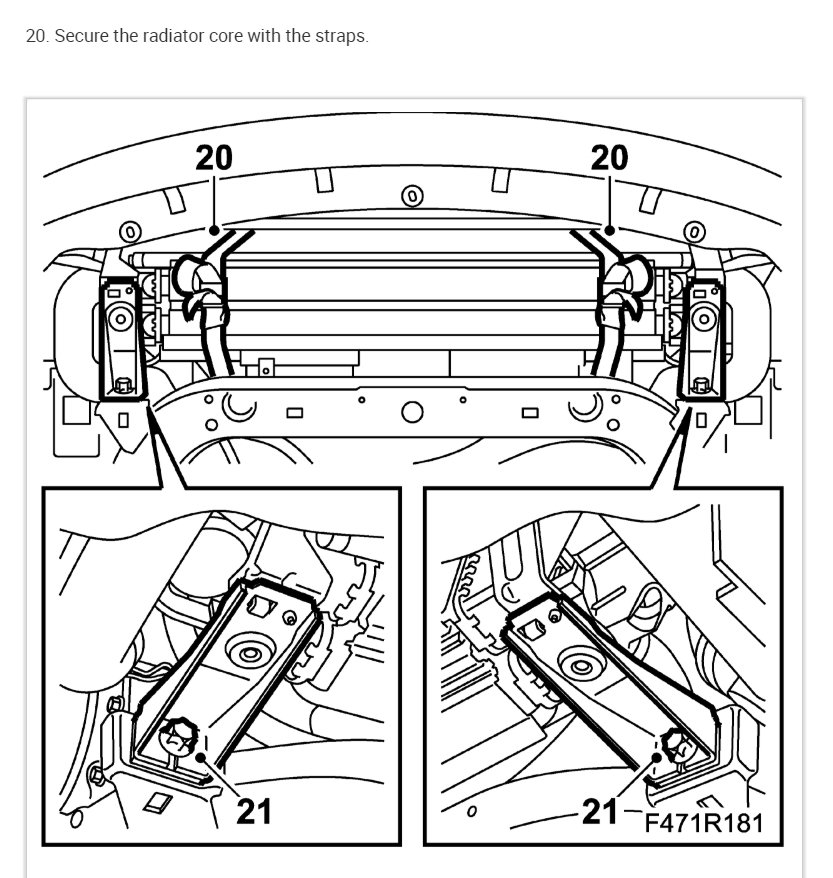 20. Secure the radiator core with the straps.

20

20

21

21

F471R181