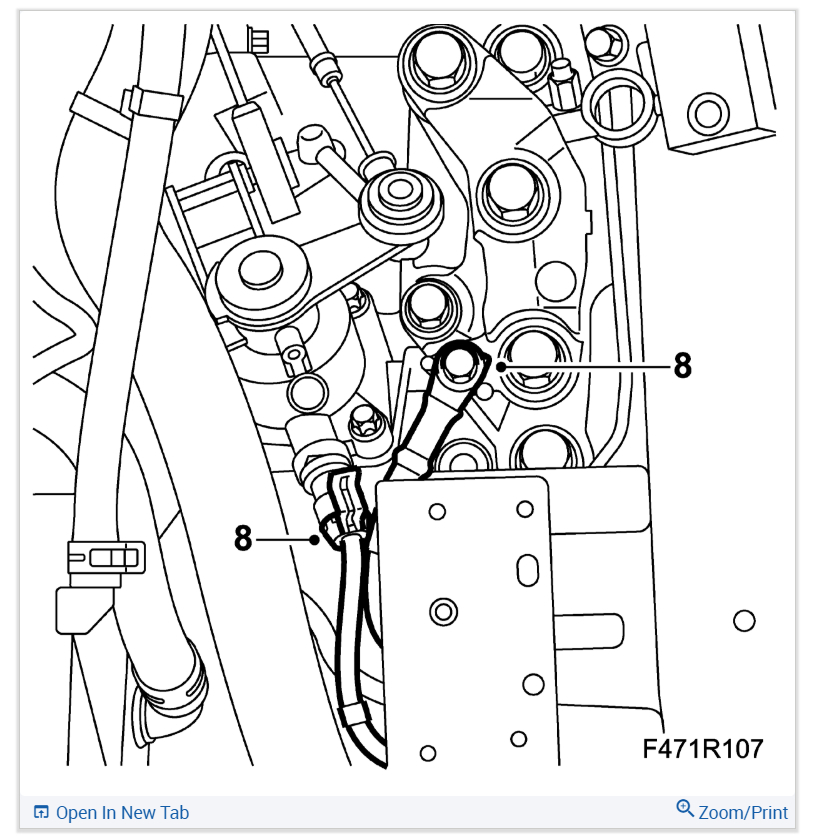 8

8

F471R107

Open In New Tab

Zoom/Print