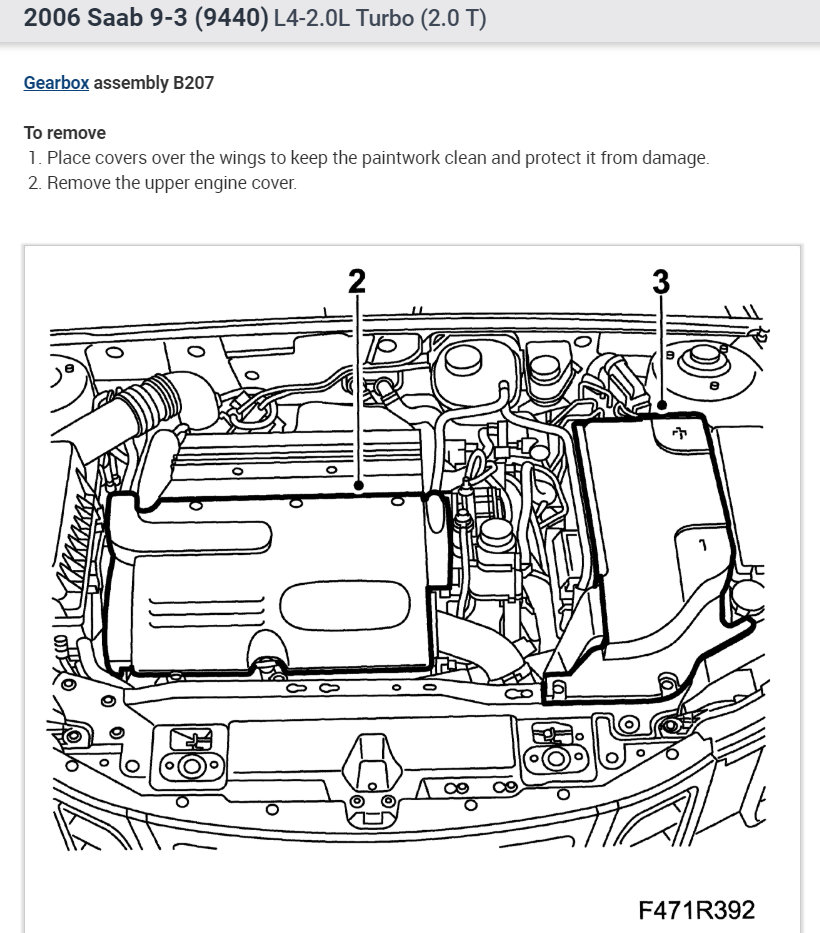 2006 Saab 9-3 (9440) L4-2.0L Turbo (2.0 T)

Gearbox assembly B207

To remove
1. Place covers over the wings to keep the paintwork clean and protect it from damage.
2. Remove the upper engine cover.

2

3

F471R392