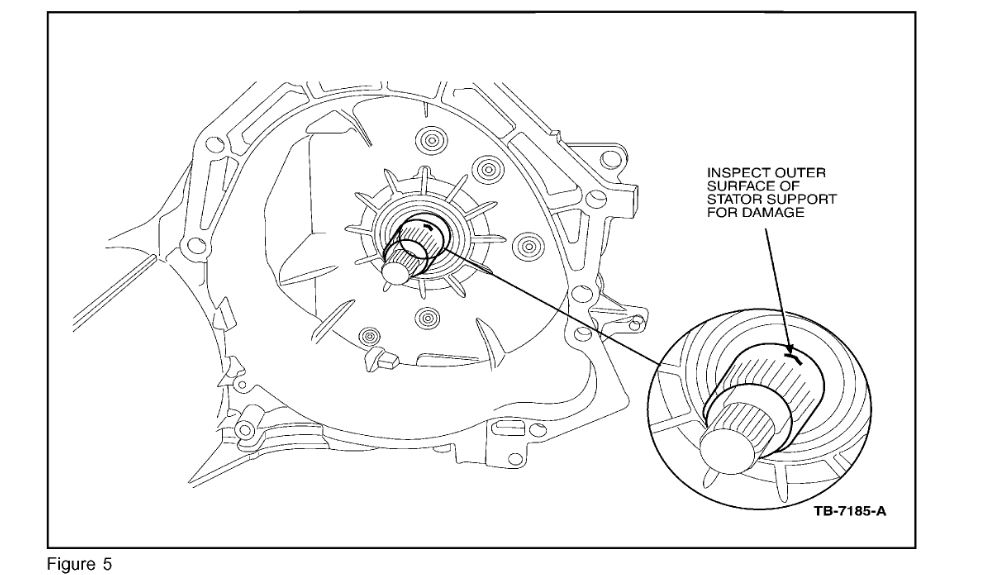 INSPECT OUTER SURFACE OF STATOR SUPPORT FOR DAMAGE

TB-7185-A

Figure 5