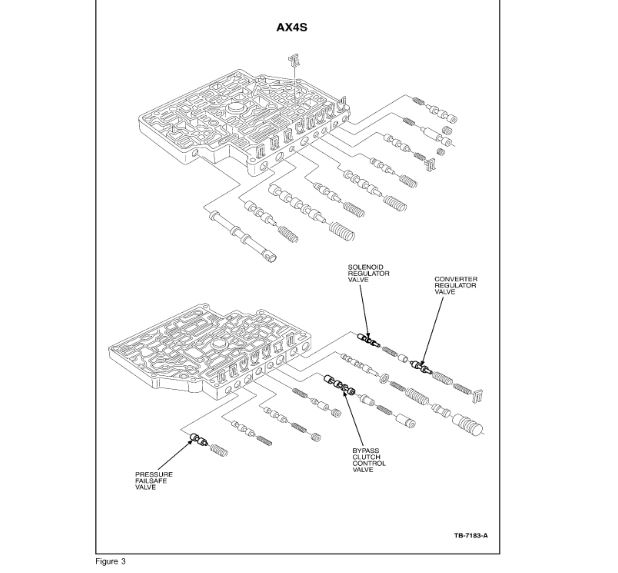 AX4S

SOLENOID REGULATOR VALVE

CONVERTER REGULATOR VALVE

BYPASS CLUTCH CONTROL VALVE

PRESSURE FAILSAFE VALVE

TB-7183-A

Figure 3