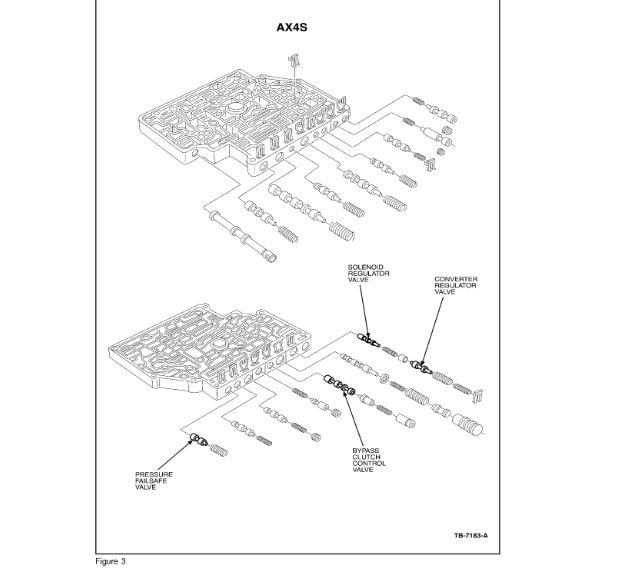 AX4S

SOLENOID REGULATOR VALVE

CONVERTER REGULATOR VALVE

BYPASS CLUTCH CONTROL VALVE

PRESSURE FAILSAFE VALVE

TB-7183-A

Figure 3