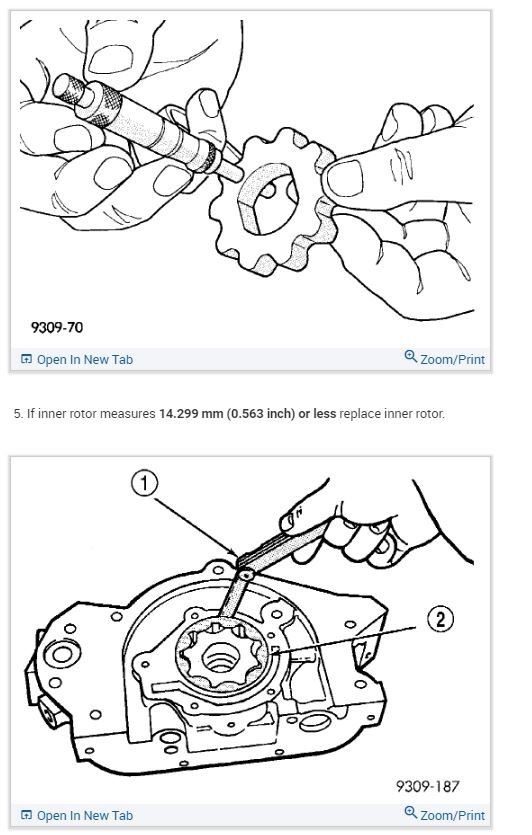 9309-70

Open In New Tab

Zoom/Print

5. If inner rotor measures 14.299 mm (0.563 inch) or less replace inner rotor.

1

2

9309-187

Open In New Tab

Zoom/Print