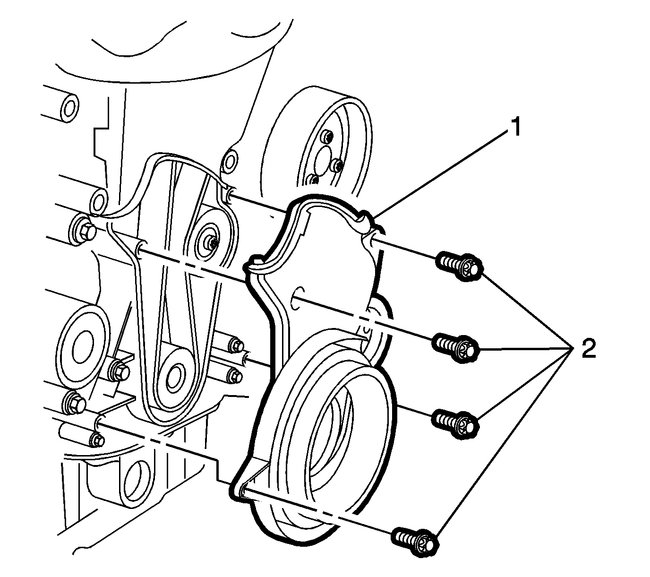 1
2