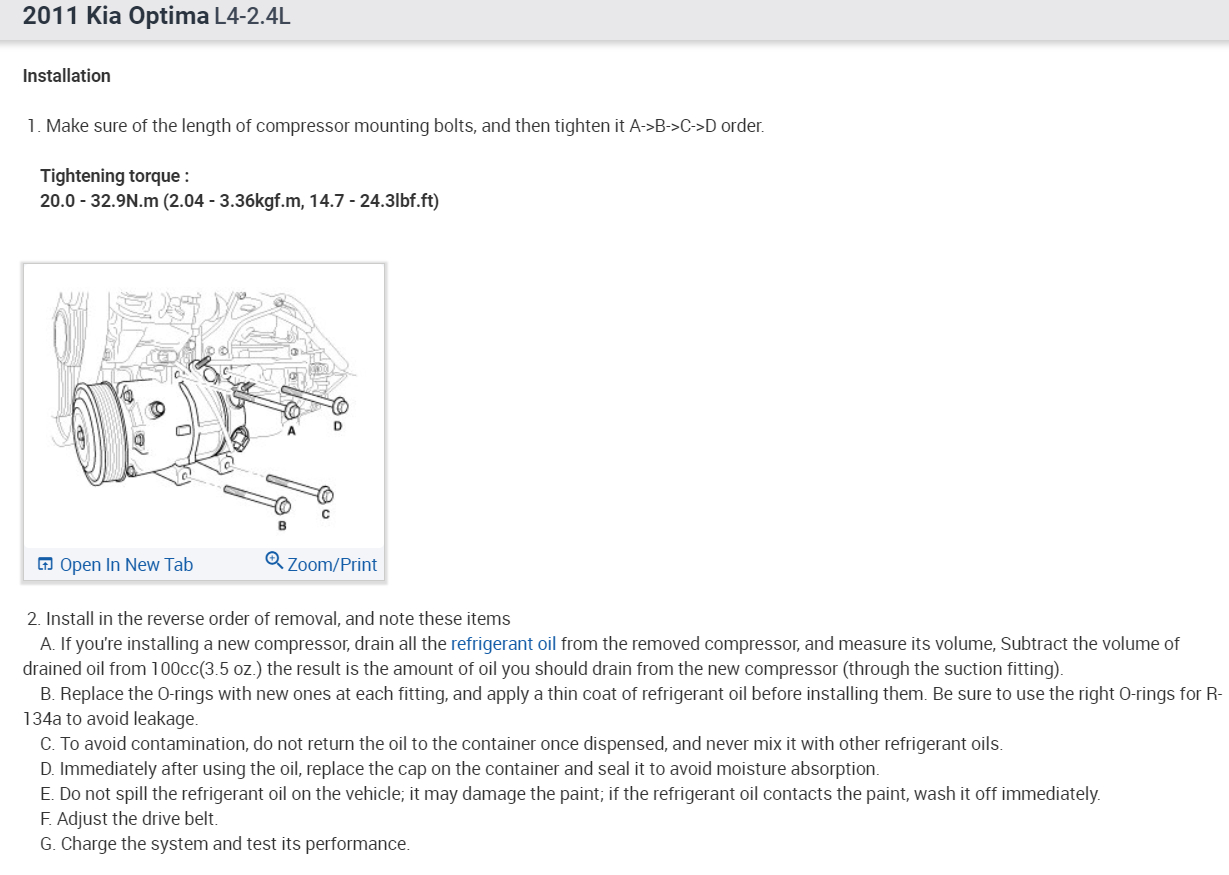 2011 Kia Optima L4-2.4L

Installation

1. Make sure of the length of compressor mounting bolts, and then tighten it A->B->C->D order.

Tightening torque :
20.0 - 32.9N.m (2.04 - 3.36kgf.m, 14.7 - 24.3lbf.ft)

A
D
B
C

Open In New Tab
Zoom/Print

2. Install in the reverse order of removal, and note these items
A. If you're installing a new compressor, drain all the refrigerant oil from the removed compressor, and measure its volume, Subtract the volume of drained oil from 100cc(3.5 oz.) the result is the amount of oil you should drain from the new compressor (through the suction fitting).
B. Replace the O-rings with new ones at each fitting, and apply a thin coat of refrigerant oil before installing them. Be sure to use the right O-rings for R-134a to avoid leakage.
C. To avoid contamination, do not return the oil to the container once dispensed, and never mix it with other refrigerant oils.
D. Immediately after using the oil, replace the cap on the container and seal it to avoid moisture absorption.
E. Do not spill the refrigerant oil on the vehicle; it may damage the paint; if the refrigerant oil contacts the paint, wash it off immediately.
F. Adjust the drive belt.
G. Charge the system and test its performance.