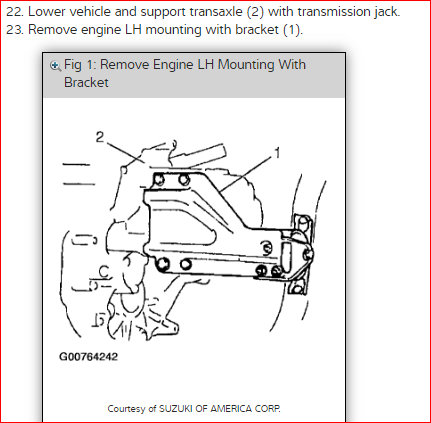 22. Lower vehicle and support transaxle (2) with transmission jack.
23. Remove engine LH mounting with bracket (1).

Fig 1: Remove Engine LH Mounting With Bracket

2
1

G00764242

Courtesy of SUZUKI OF AMERICA CORP.