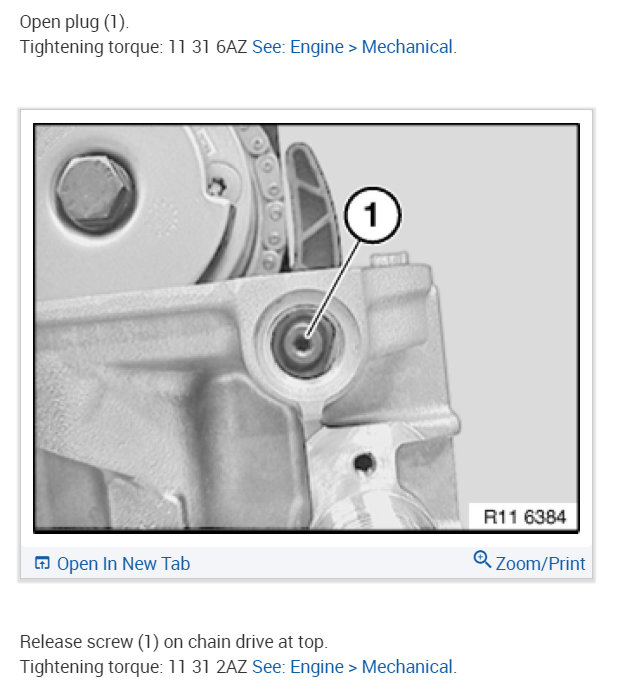 Open plug (1).
Tightening torque: 11 31 6AZ See: Engine > Mechanical.

1

R11 6384

Open In New Tab

Zoom/Print

Release screw (1) on chain drive at top.
Tightening torque: 11 31 2AZ See: Engine > Mechanical.