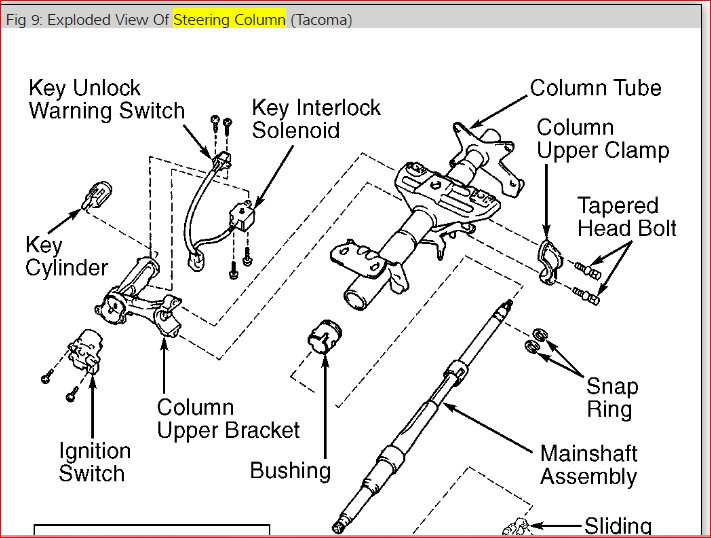 Fig 9: Exploded View Of Steering Column (Tacoma)

Key Unlock Warning Switch

Key Interlock Solenoid

Column Tube

Column Upper Clamp

Tapered Head Bolt

Key Cylinder

Snap Ring

Column Upper Bracket

Ignition Switch

Bushing

Mainshaft Assembly

Sliding