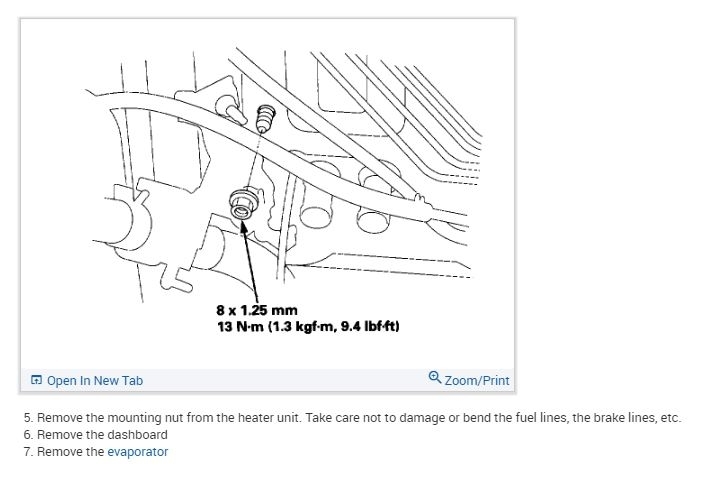 8 x 1.25 mm
13 N·m (1.3 kgf·m, 9.4 lbf·ft)

Open In New Tab

Zoom/Print

5. Remove the mounting nut from the heater unit. Take care not to damage or bend the fuel lines, the brake lines, etc.
6. Remove the dashboard
7. Remove the evaporator