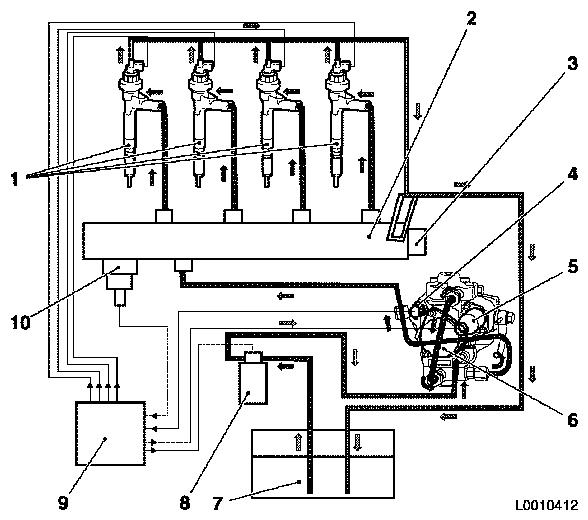 2
3
1
4
5
10
6
9
8
7
L0010412