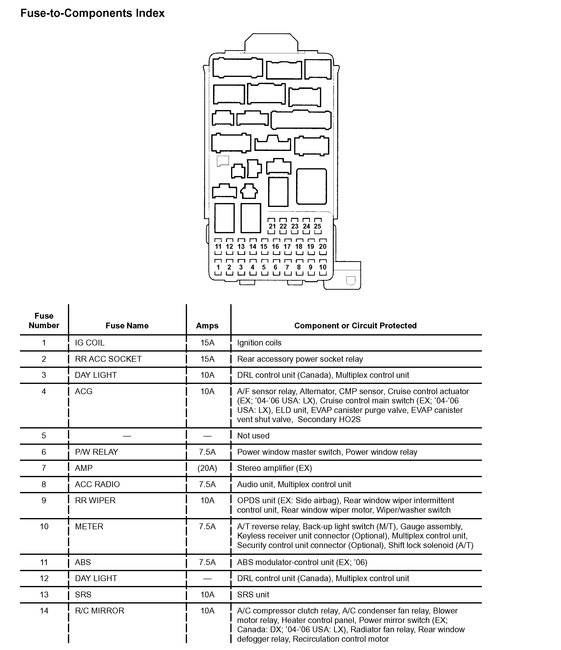 Fuse-to-Components Index

21 22 23 24 25
11 12 13 14 15 16 17 18 19 20
1 2 3 4 5 6 7 8 9 10

| Fuse Number | Fuse Name | Amps | Component or Circuit Protected |
|---|---|---|---|
| 1 | IG COIL | 15A | Ignition coils |
| 2 | RR ACC SOCKET | 15A | Rear accessory power socket relay |
| 3 | DAY LIGHT | 10A | DRL control unit (Canada), Multiplex control unit |
| 4 | ACG | 10A | A/F sensor relay, Alternator, CMP sensor, Cruise control actuator (EX; '04-'06 USA: LX), Cruise control main switch (EX; '04-'06 USA: LX), ELD unit, EVAP canister purge valve, EVAP canister vent shut valve, Secondary HO2S |
| 5 | — | — | Not used |
| 6 | P/W RELAY | 7.5A | Power window master switch, Power window relay |
| 7 | AMP | (20A) | Stereo amplifier (EX) |
| 8 | ACC RADIO | 7.5A | Audio unit, Multiplex control unit |
| 9 | RR WIPER | 10A | OPDS unit (EX: Side airbag), Rear window wiper intermittent control unit, Rear window wiper motor, Wiper/washer switch |
| 10 | METER | 7.5A | A/T reverse relay, Back-up light switch (M/T), Gauge assembly, Keyless receiver unit connector (Optional), Multiplex control unit, Security control unit connector (Optional), Shift lock solenoid (A/T) |
| 11 | ABS | 7.5A | ABS modulator-control unit (EX; '06) |
| 12 | DAY LIGHT | — | DRL control unit (Canada), Multiplex control unit |
| 13 | SRS | 10A | SRS unit |
| 14 | R/C MIRROR | 10A | A/C compressor clutch relay, A/C condenser fan relay, Blower motor relay, Heater control panel, Power mirror switch (EX; Canada: DX; '04-'06 USA: LX), Radiator fan relay, Rear window defogger relay, Recirculation control motor |