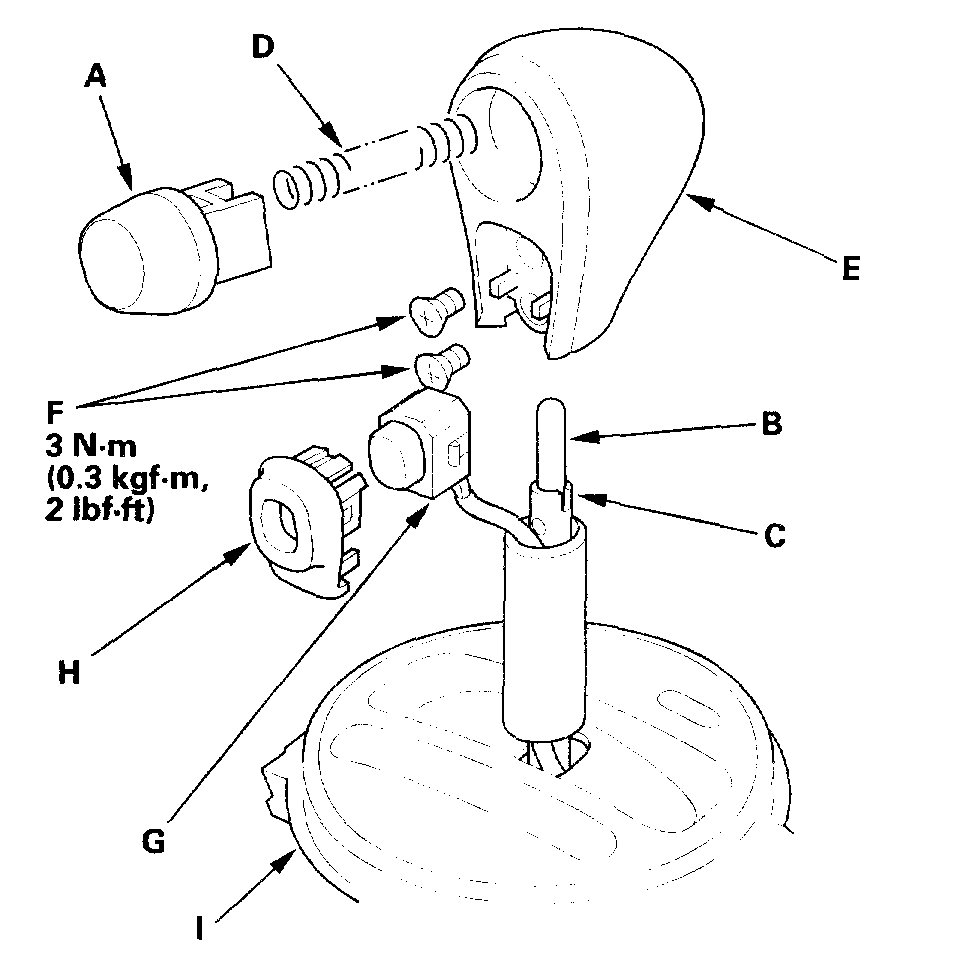 A

D

E

F
3 N·m
(0.3 kgf·m,
2 lbf·ft)

B

C

H

G

I