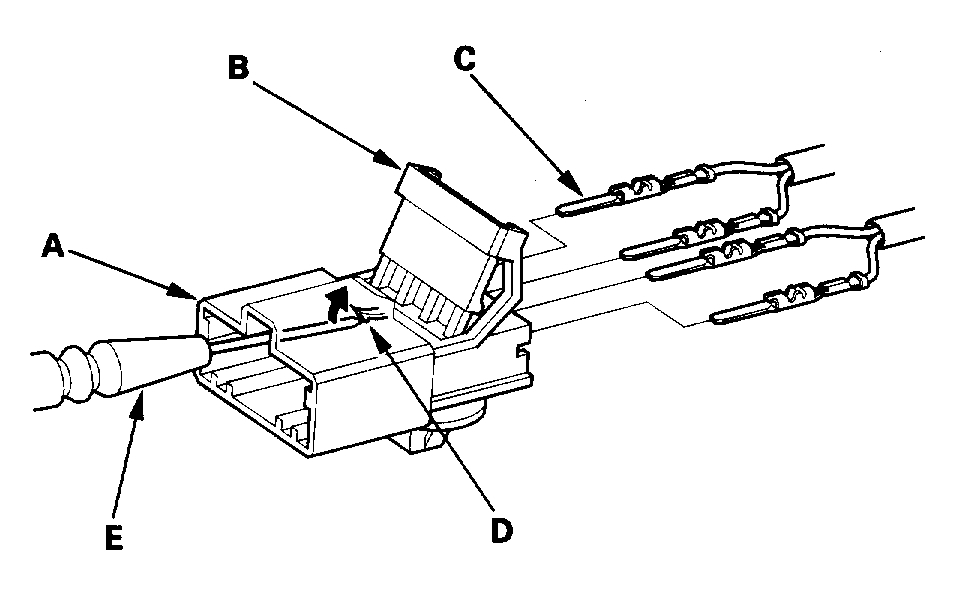 B
C
A
E
D