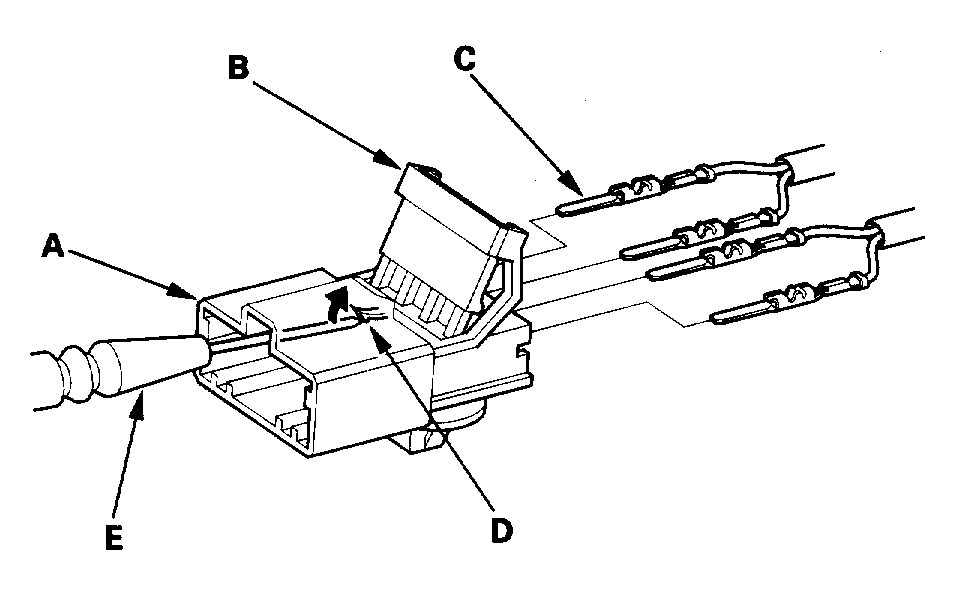 B
C
A
E
D