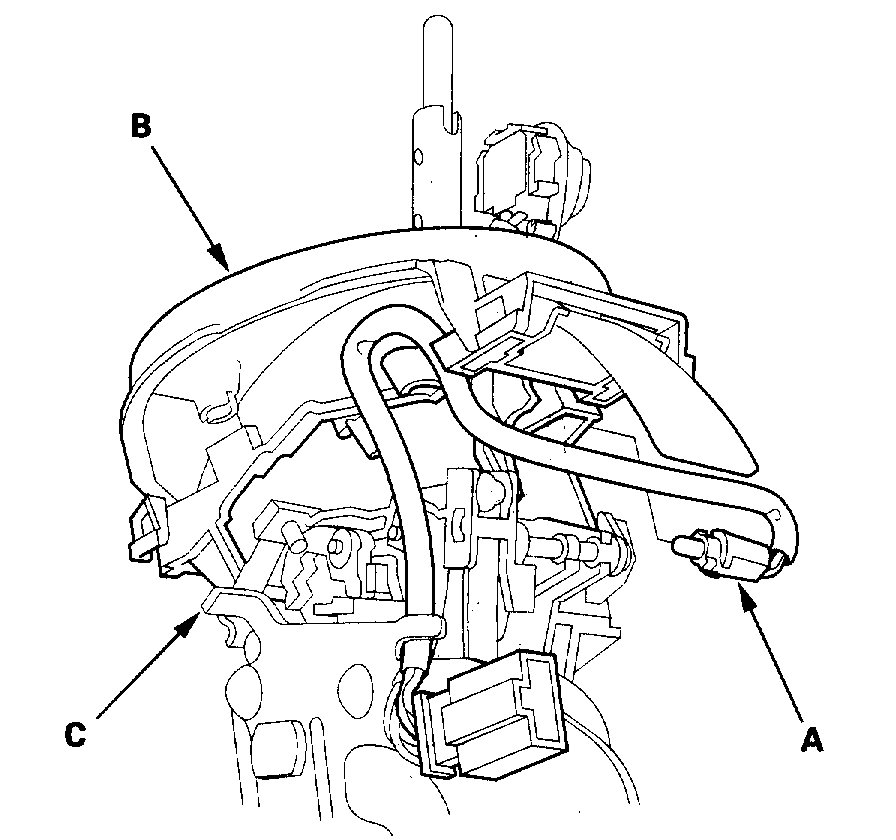 B

C

A